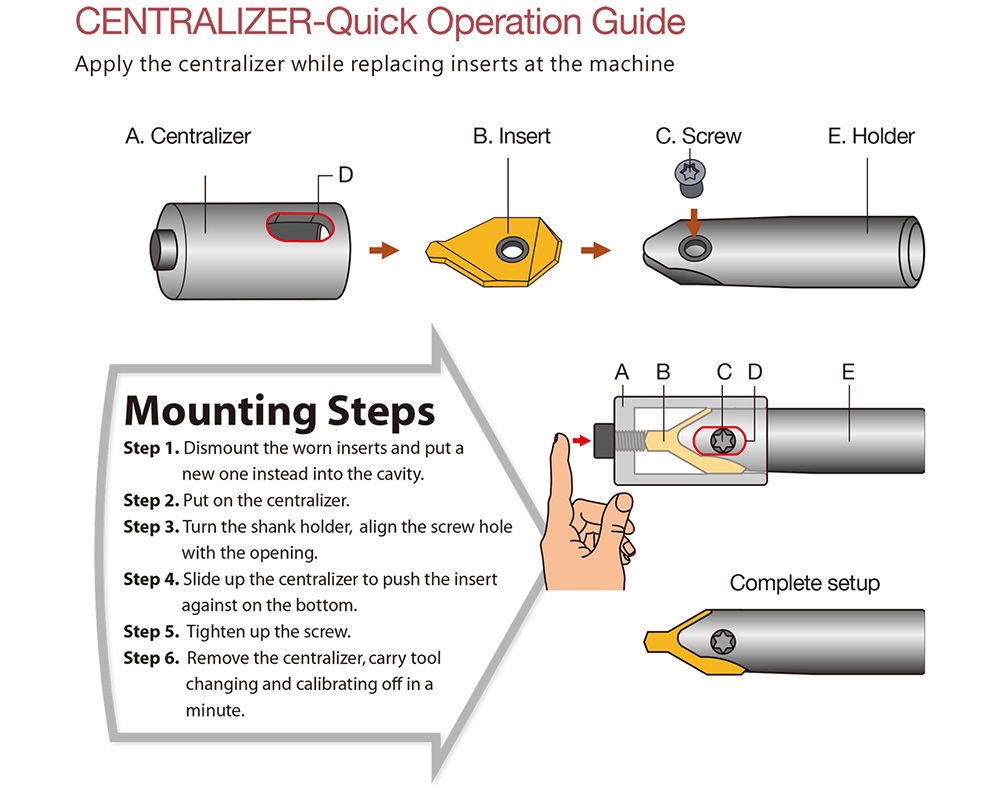 CENTRALIZER-Quick Operation Guide

Apply the centralizer while replacing inserts at the machine

A. Centralizer

D

B. Insert

C. Screw

E. Holder

Mounting Steps

Step 1. Dismount the worn inserts and put a new one instead into the cavity.

Step 2. Put on the centralizer.

Step 3. Turn the shank holder, align the screw hole with the opening.

Step 4. Slide up the centralizer to push the insert against on the bottom.

Step 5. Tighten up the screw.

Step 6. Remove the centralizer, carry tool changing and calibrating off in a minute.

A B C D E

Complete setup