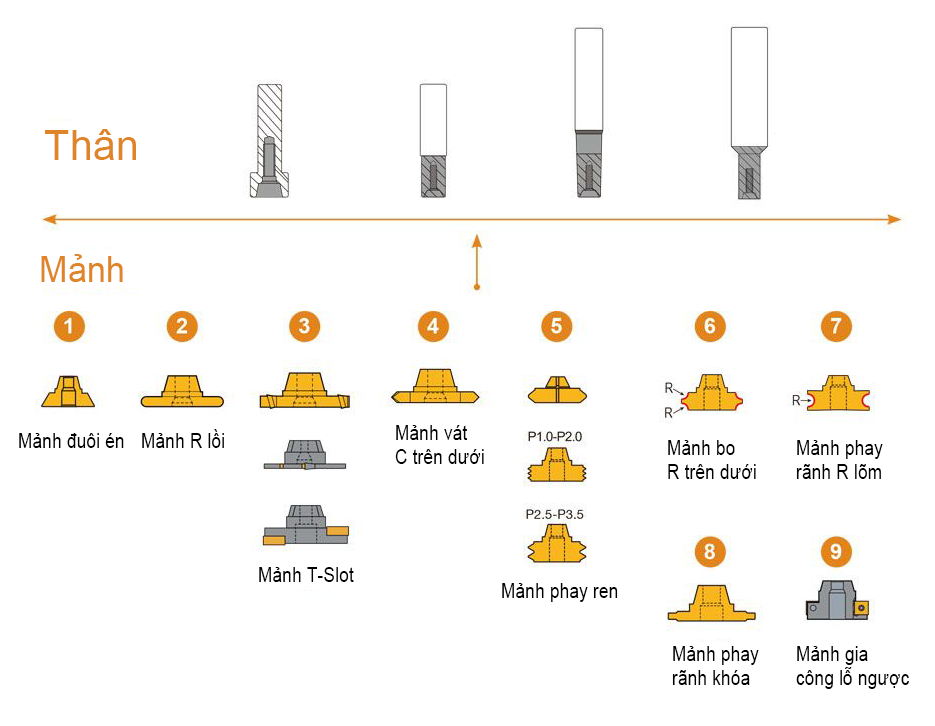 Thân

Mảnh

1
Mảnh đuôi én

2
Mảnh R lồi

3
Mảnh T-Slot

4
Mảnh vát C trên dưới

5
P1.0-P2.0
P2.5-P3.5
Mảnh phay ren

6
R
R
Mảnh bo R trên dưới

7
R
Mảnh phay rãnh R lõm

8
Mảnh phay rãnh khóa

9
Mảnh gia công lỗ ngược