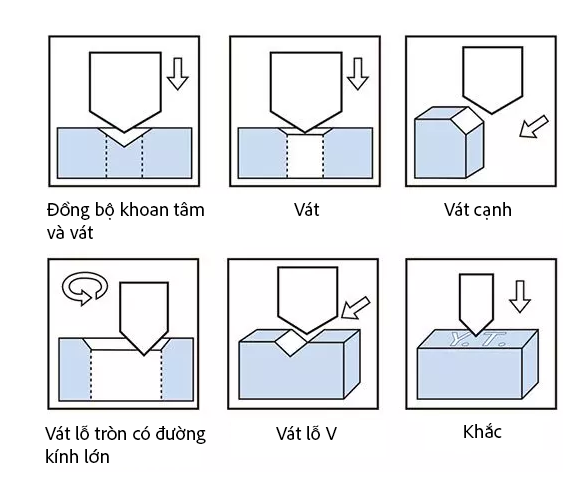 Đồng bộ khoan tâm và vát

Vát

Vát cạnh

Vát lỗ tròn có đường kính lớn

Vát lỗ V

Y. T.

Khắc